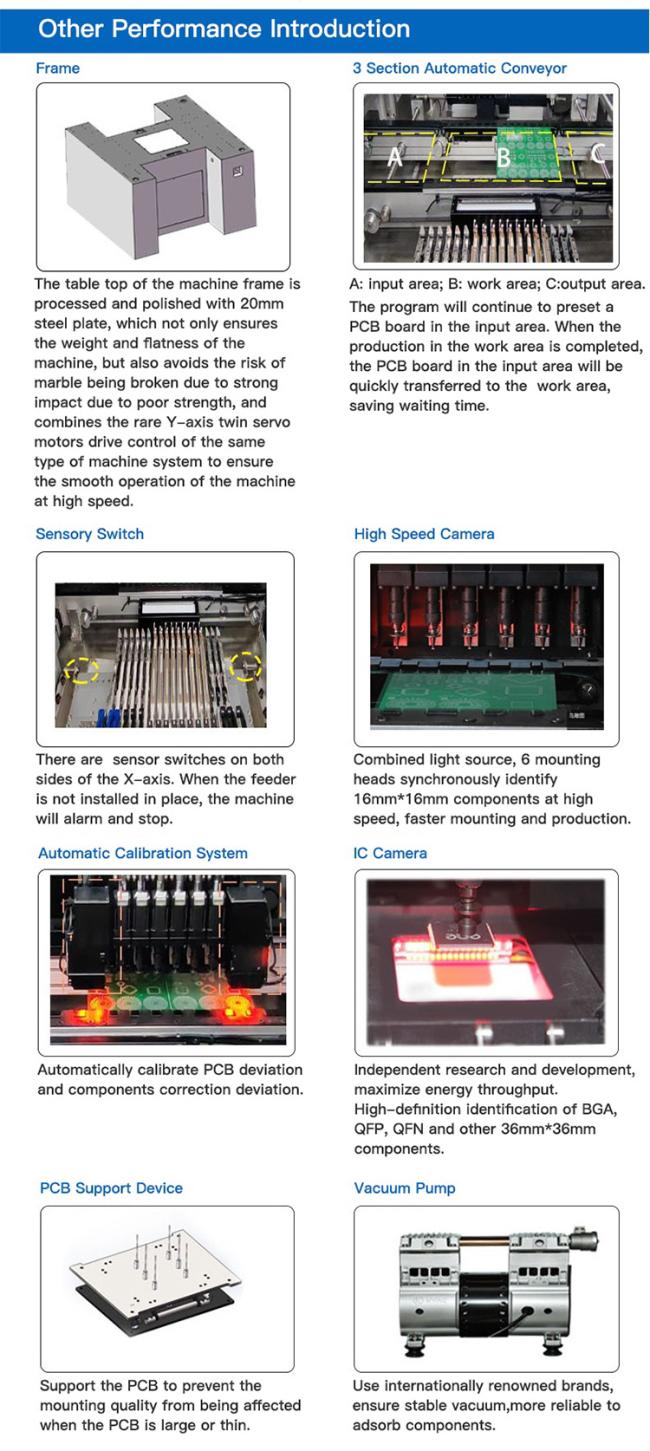 Other Performance Introduction

Frame

The table top of the machine frame is processed and polished with 20mm steel plate, which not only ensures the weight and flatness of the machine, but also avoids the risk of marble being broken due to strong impact due to poor strength, and combines the rare Y-axis twin servo motors drive control of the same type of machine system to ensure the smooth operation of the machine at high speed.

3 Section Automatic Conveyor

A B C

A: input area; B: work area; C:output area.
The program will continue to preset a PCB board in the input area. When the production in the work area is completed, the PCB board in the input area will be quickly transferred to the work area, saving waiting time.

Sensory Switch

There are sensor switches on both sides of the X-axis. When the feeder is not installed in place, the machine will alarm and stop.

High Speed Camera

Combined light source, 6 mounting heads synchronously identify 16mm*16mm components at high speed, faster mounting and production.

Automatic Calibration System

Automatically calibrate PCB deviation and components correction deviation.

IC Camera

Independent research and development, maximize energy throughput.
High-definition identification of BGA, QFP, QFN and other 36mm*36mm components.

PCB Support Device

Support the PCB to prevent the mounting quality from being affected when the PCB is large or thin.

Vacuum Pump

Use internationally renowned brands, ensure stable vacuum,more reliable to adsorb components.