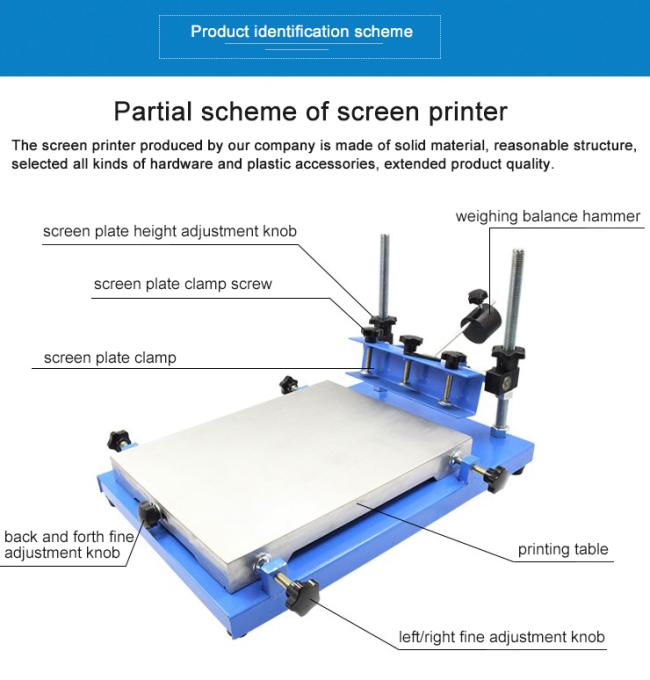 Product identification scheme

Partial scheme of screen printer

The screen printer produced by our company is made of solid material, reasonable structure, selected all kinds of hardware and plastic accessories, extended product quality.

screen plate height adjustment knob

weighing balance hammer

screen plate clamp screw

screen plate clamp

back and forth fine adjustment knob

printing table

left/right fine adjustment knob