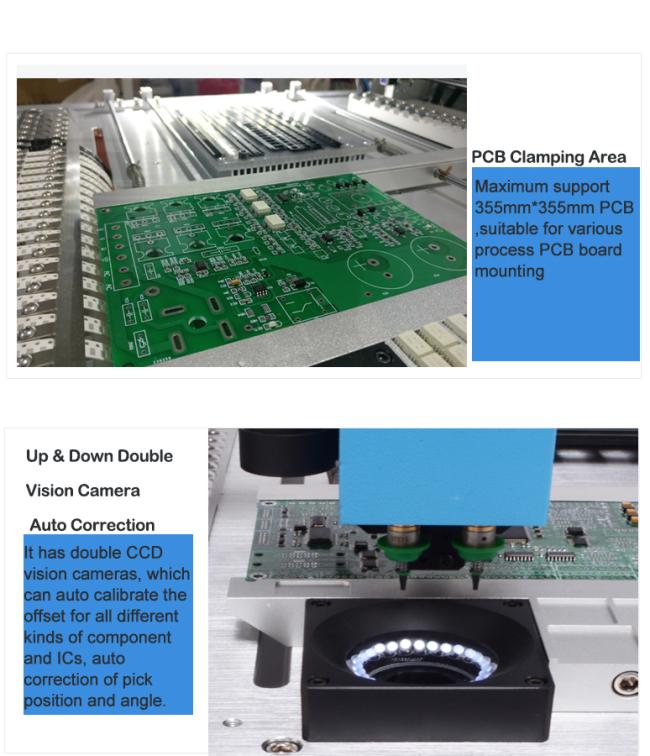 PCB Clamping Area

Maximum support 355mm*355mm PCB ,suitable for various process PCB board mounting

Up & Down Double

Vision Camera

Auto Correction

It has double CCD vision cameras, which can auto calibrate the offset for all different kinds of component and ICs, auto correction of pick position and angle.