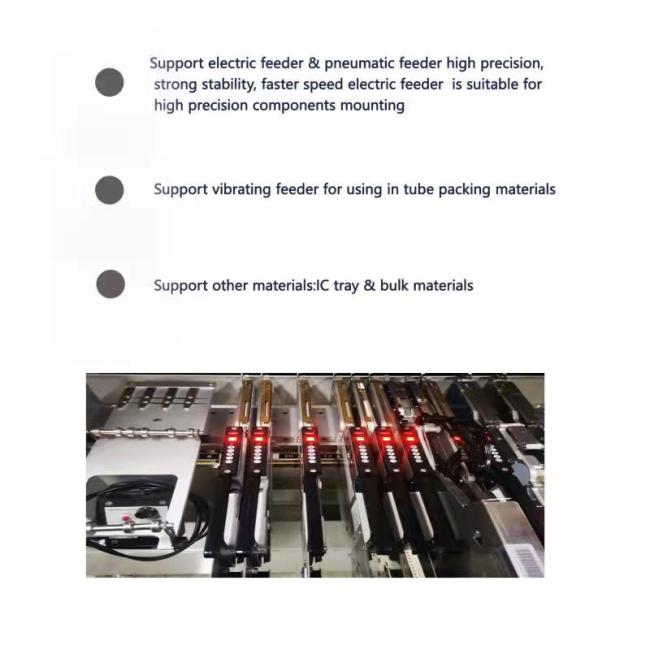 Support electric feeder & pneumatic feeder high precision, strong stability, faster speed electric feeder is suitable for high precision components mounting

Support vibrating feeder for using in tube packing materials

Support other materials:IC tray & bulk materials