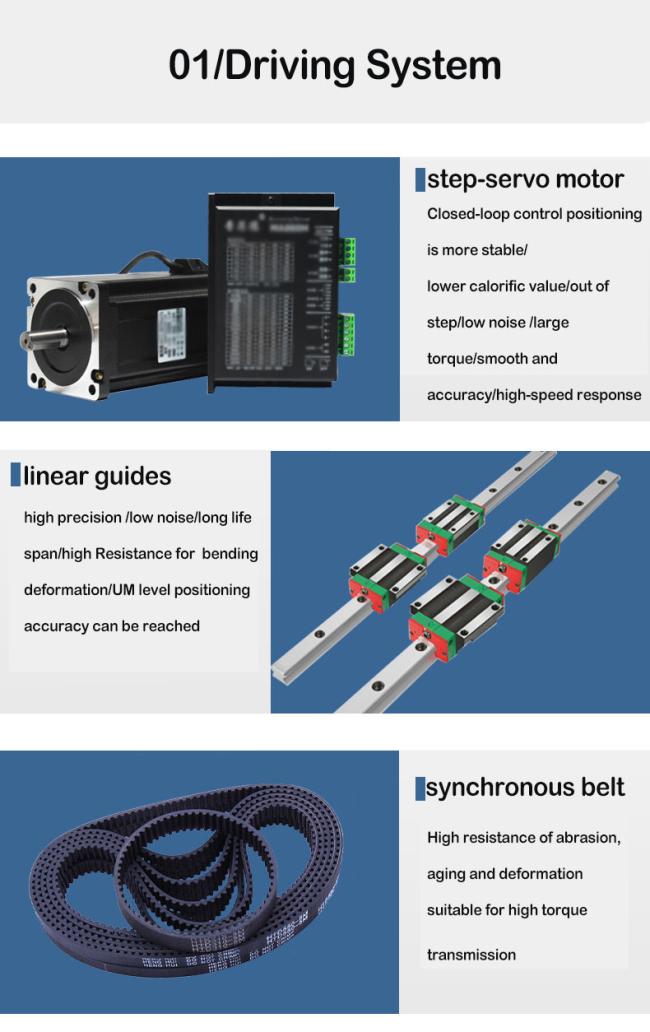 01/Driving System

step-servo motor

Closed-loop control positioning is more stable/ lower calorific value/out of step/low noise /large torque/smooth and accuracy/high-speed response

linear guides

high precision /low noise/long life span/high Resistance for bending deformation/UM level positioning accuracy can be reached

synchronous belt

High resistance of abrasion, aging and deformation suitable for high torque transmission