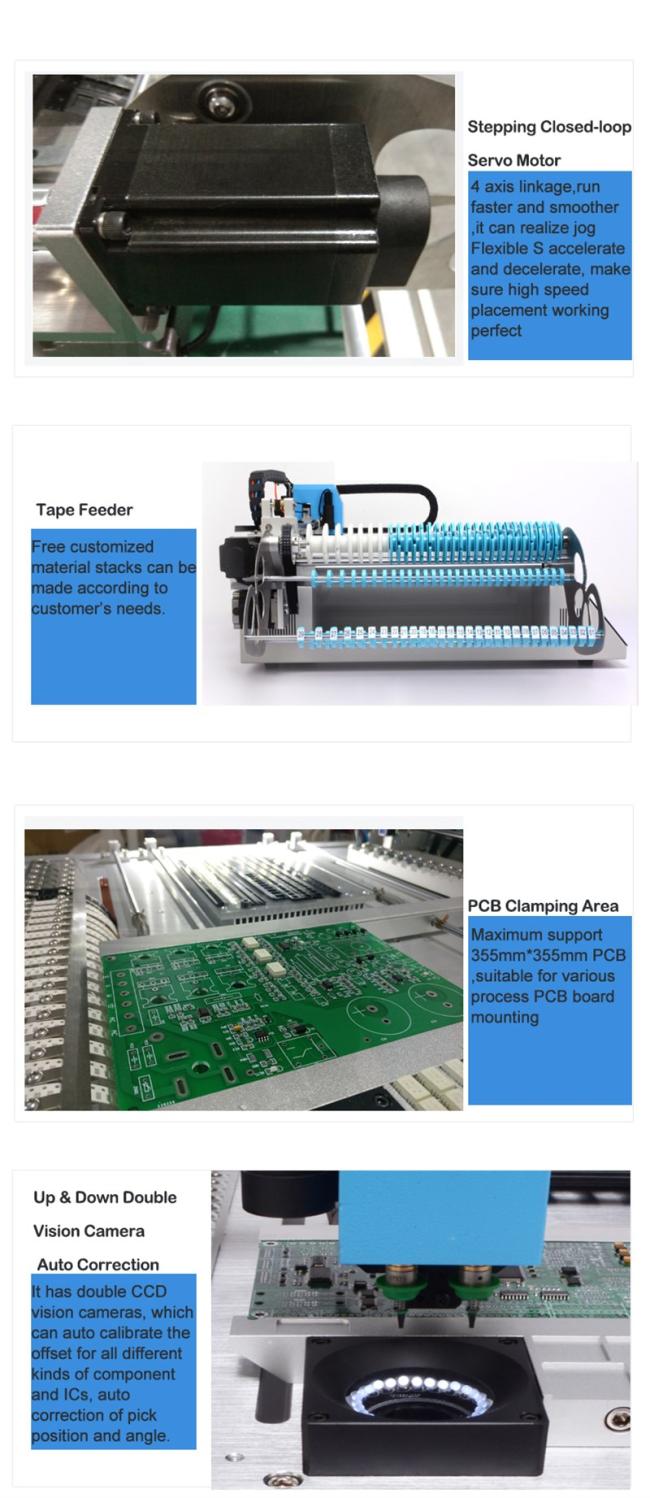 Stepping Closed-loop Servo Motor

4 axis linkage,run faster and smoother ,it can realize jog Flexible S accelerate and decelerate, make sure high speed placement working perfect

Tape Feeder

Free customized material stacks can be made according to customer's needs.

PCB Clamping Area

Maximum support 355mm*355mm PCB ,suitable for various process PCB board mounting

Up & Down Double Vision Camera Auto Correction

It has double CCD vision cameras, which can auto calibrate the offset for all different kinds of component and ICs, auto correction of pick position and angle.