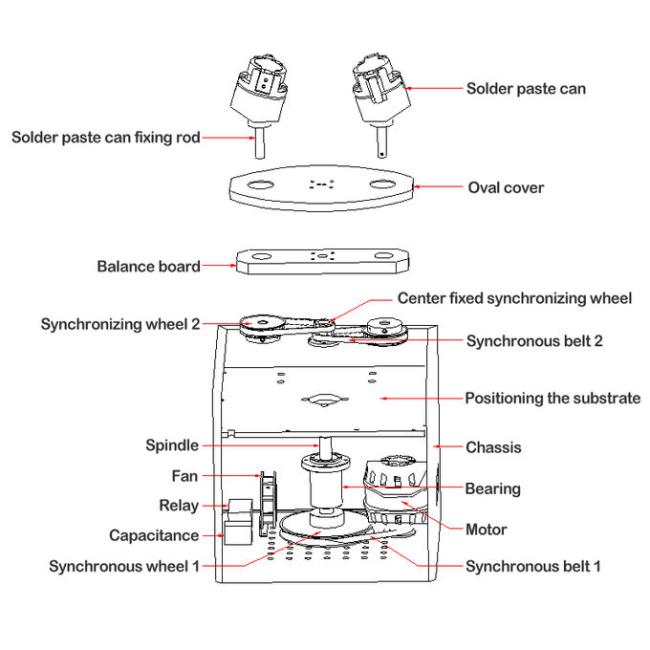 Solder paste can

Solder paste can fixing rod

Oval cover

Balance board

Center fixed synchronizing wheel

Synchronizing wheel 2

Synchronous belt 2

Positioning the substrate

Spindle

Chassis

Fan

Bearing

Relay

Motor

Capacitance

Synchronous wheel 1

Synchronous belt 1