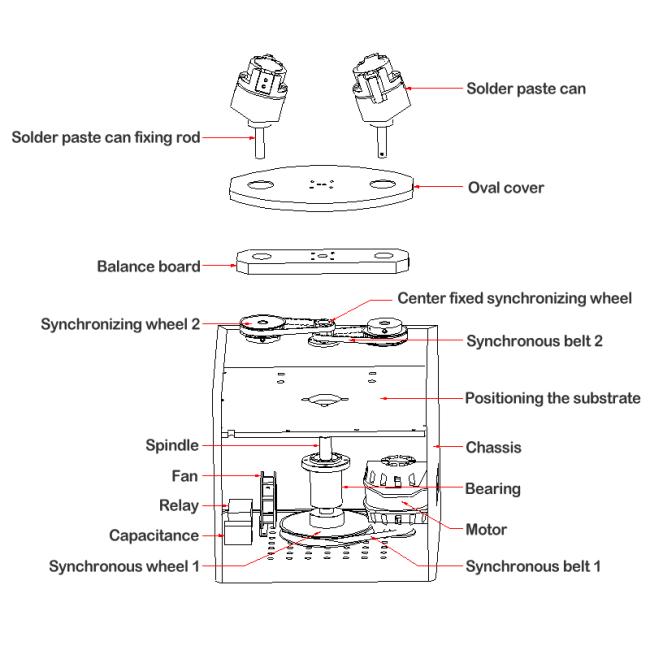 Solder paste can

Solder paste can fixing rod

Oval cover

Balance board

Center fixed synchronizing wheel

Synchronizing wheel 2

Synchronous belt 2

Positioning the substrate

Spindle

Chassis

Fan

Bearing

Relay

Motor

Capacitance

Synchronous wheel 1

Synchronous belt 1