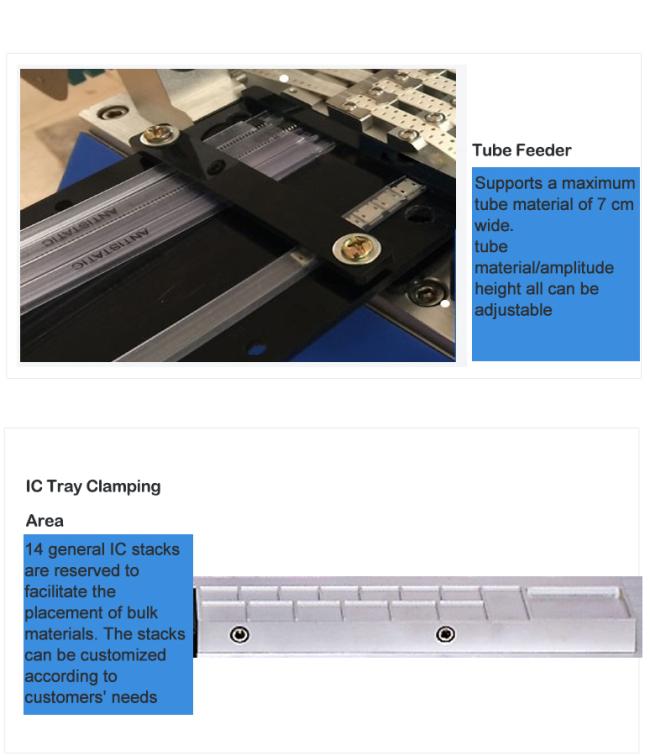 ANTISTATIC
ANTISTATIC

Tube Feeder

Supports a maximum tube material of 7 cm wide.
tube material/amplitude height all can be adjustable

IC Tray Clamping

Area

14 general IC stacks are reserved to facilitate the placement of bulk materials. The stacks can be customized according to customers' needs