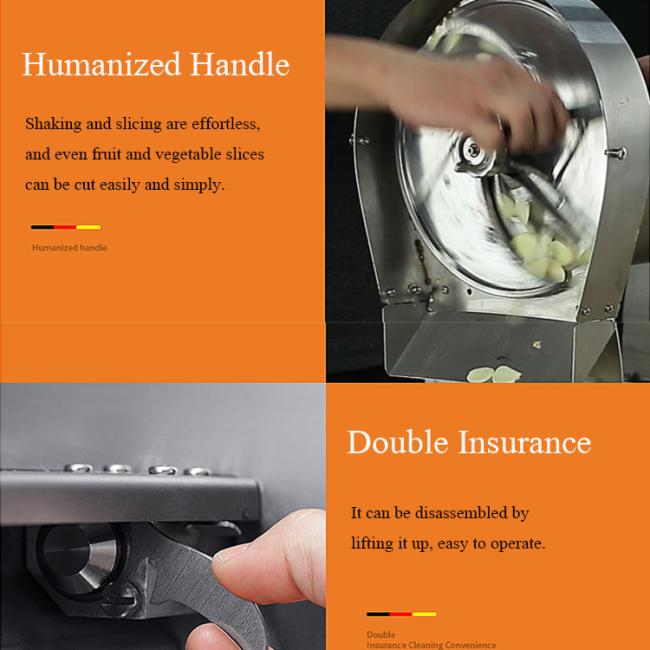 Humanized Handle

Shaking and slicing are effortless, and even fruit and vegetable slices can be cut easily and simply.

Humanized handle

Double Insurance

It can be disassembled by lifting it up, easy to operate.

Double
Insurance Cleaning Convenience