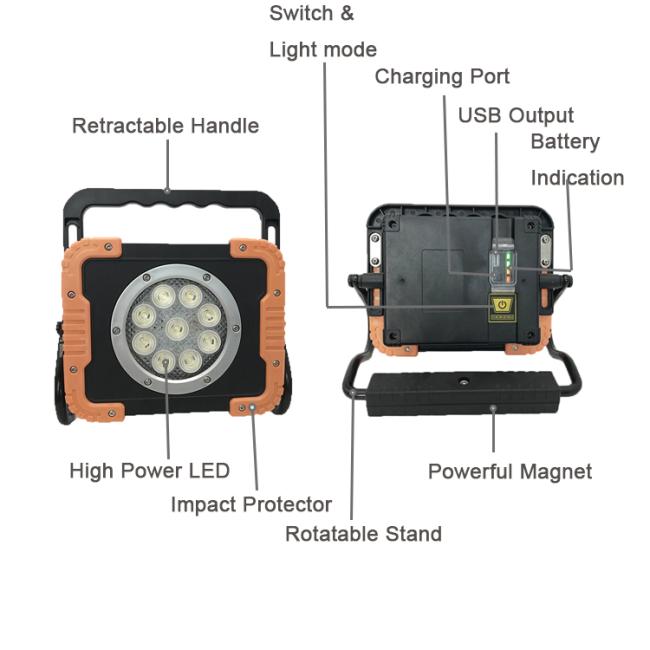 Switch &
Light mode

Charging Port

USB Output

Battery
Indication

Retractable Handle

High Power LED

Impact Protector

Rotatable Stand

Powerful Magnet