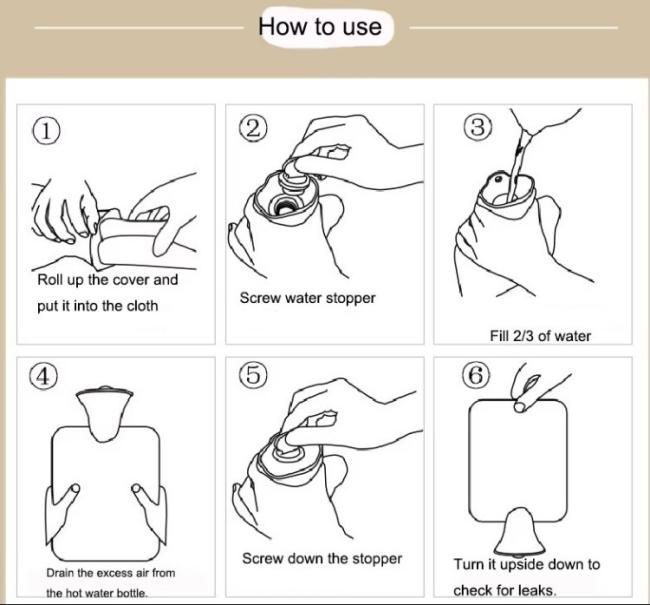 How to use

①

Roll up the cover and put it into the cloth

②

Screw water stopper

③

Fill 2/3 of water

④

Drain the excess air from the hot water bottle.

⑤

Screw down the stopper

⑥

Turn it upside down to check for leaks.