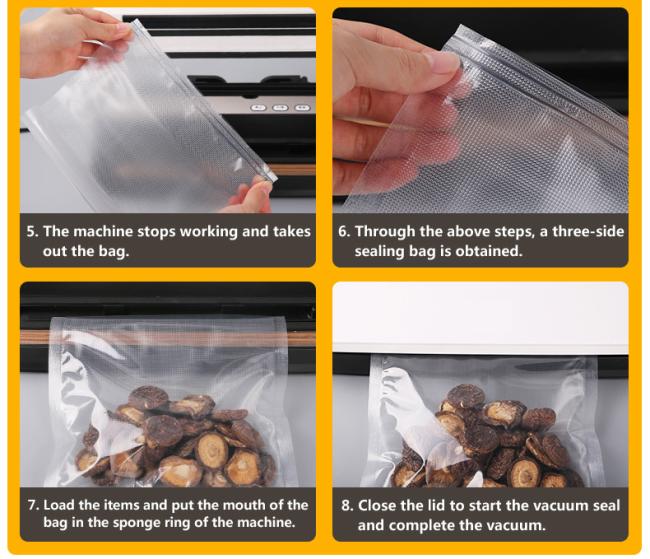 5. The machine stops working and takes out the bag.

6. Through the above steps, a three-side sealing bag is obtained.

7. Load the items and put the mouth of the bag in the sponge ring of the machine.

8. Close the lid to start the vacuum seal and complete the vacuum.