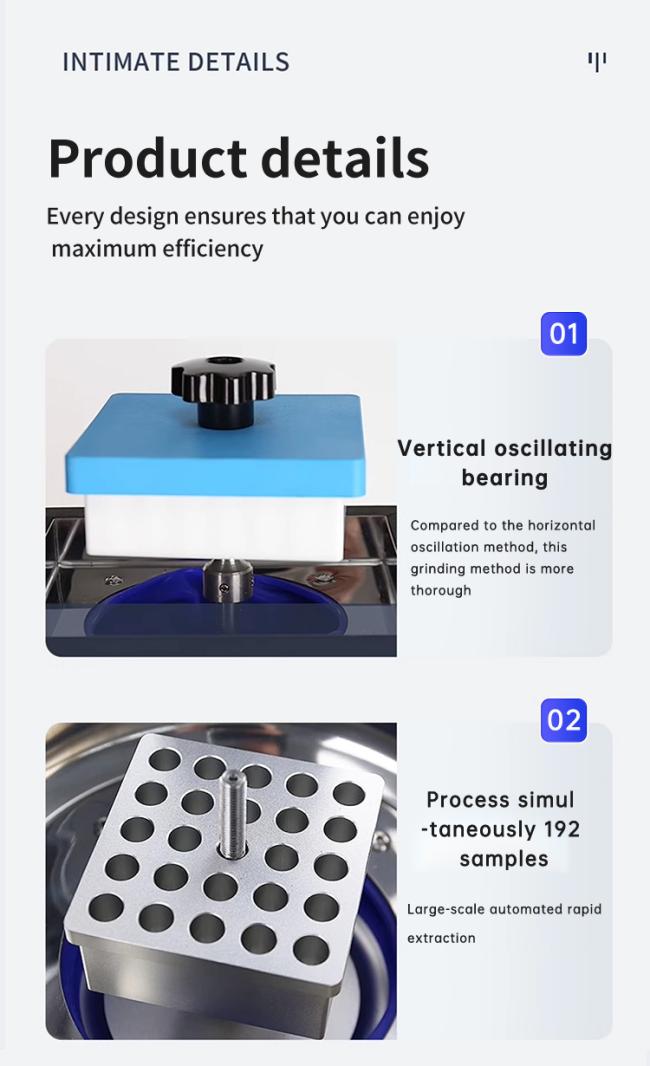 INTIMATE DETAILS

Product details

Every design ensures that you can enjoy maximum efficiency

01

Vertical oscillating bearing

Compared to the horizontal oscillation method, this grinding method is more thorough

02

Process simul -taneously 192 samples

Large-scale automated rapid extraction