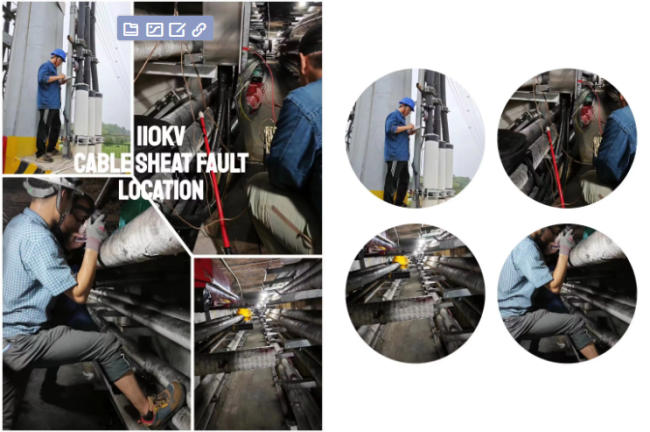 110KV CABLE SHEAT FAULT LOCATION