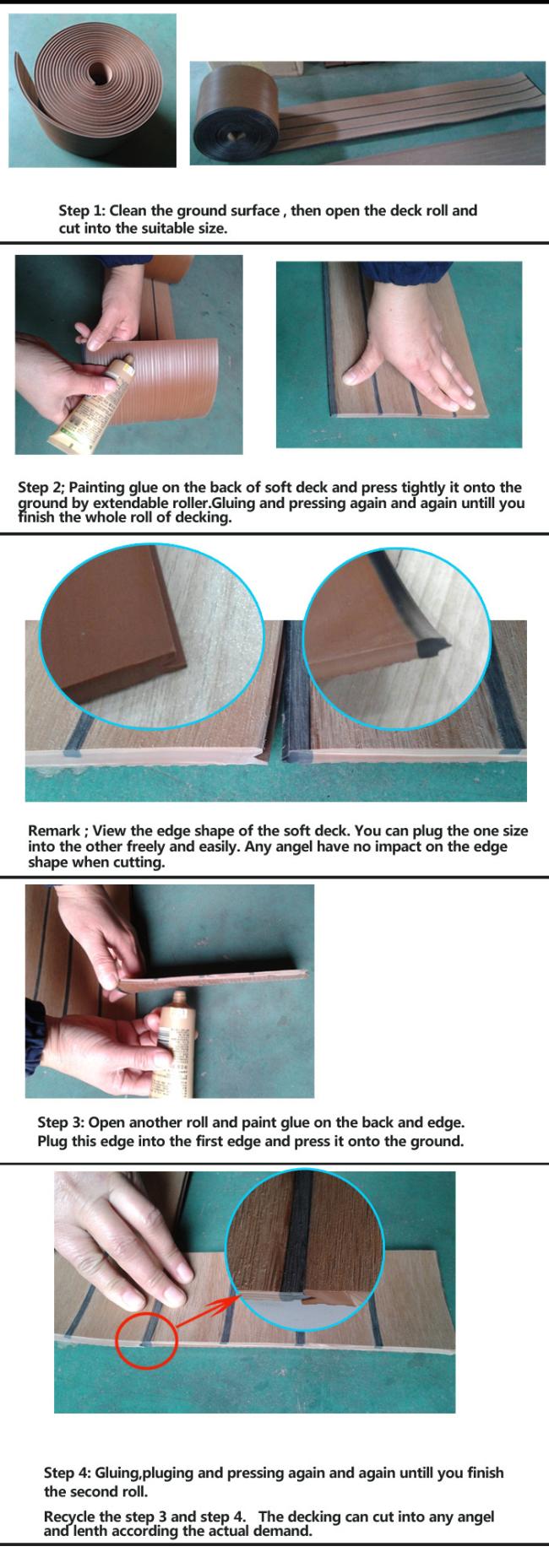 Step 1: Clean the ground surface , then open the deck roll and cut into the suitable size.

Step 2; Painting glue on the back of soft deck and press tightly it onto the ground by extendable roller.Gluing and pressing again and again untill you finish the whole roll of decking.

Remark ; View the edge shape of the soft deck. You can plug the one size into the other freely and easily. Any angel have no impact on the edge shape when cutting.

Step 3: Open another roll and paint glue on the back and edge. Plug this edge into the first edge and press it onto the ground.

Step 4: Gluing,pluging and pressing again and again untill you finish the second roll.

Recycle the step 3 and step 4. The decking can cut into any angel and lenth according the actual demand.