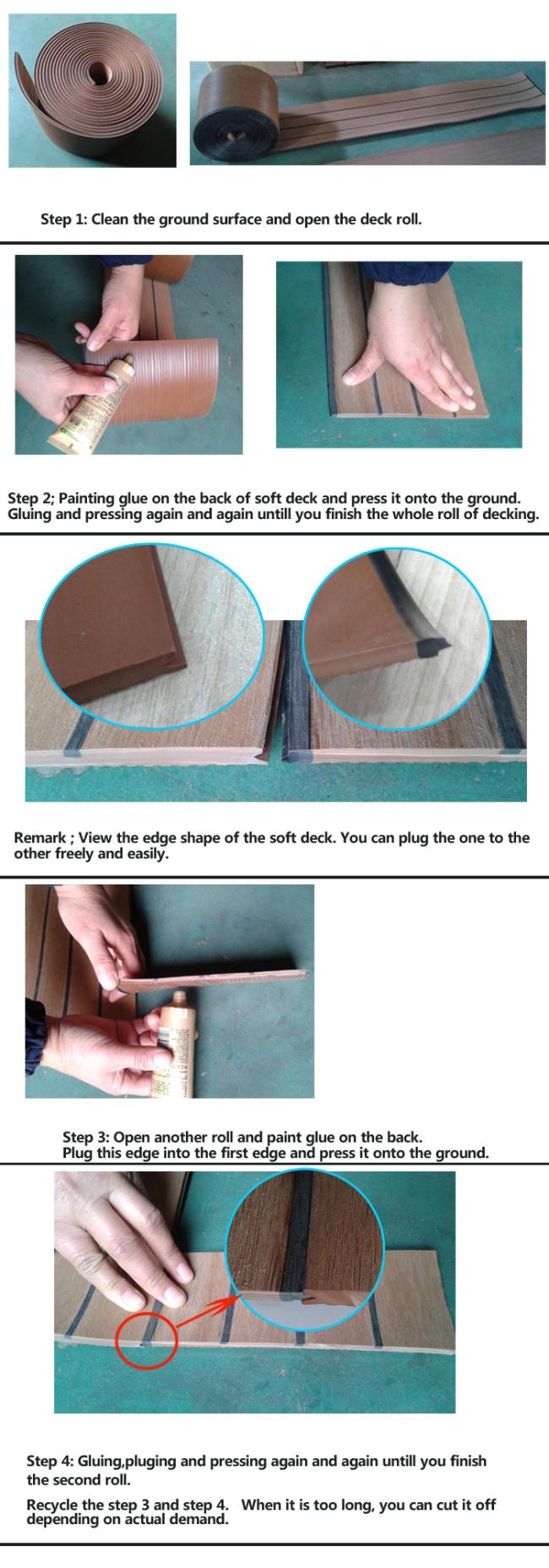 Step 1: Clean the ground surface and open the deck roll.

Step 2; Painting glue on the back of soft deck and press it onto the ground. Gluing and pressing again and again untill you finish the whole roll of decking.

Remark ; View the edge shape of the soft deck. You can plug the one to the other freely and easily.

Step 3: Open another roll and paint glue on the back. Plug this edge into the first edge and press it onto the ground.

Step 4: Gluing,pluging and pressing again and again untill you finish the second roll.

Recycle the step 3 and step 4. When it is too long, you can cut it off depending on actual demand.