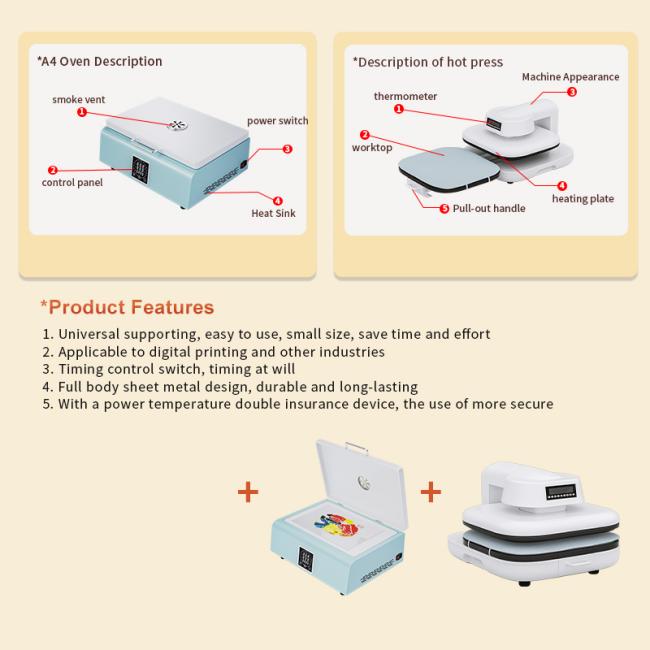 *A4 Oven Description

smoke vent
1
power switch
3
2
control panel
4
Heat Sink

*Description of hot press

Machine Appearance
3
thermometer
1
2
worktop
4
heating plate
5 Pull-out handle

*Product Features

1. Universal supporting, easy to use, small size, save time and effort
2. Applicable to digital printing and other industries
3. Timing control switch, timing at will
4. Full body sheet metal design, durable and long-lasting
5. With a power temperature double insurance device, the use of more secure

+ +