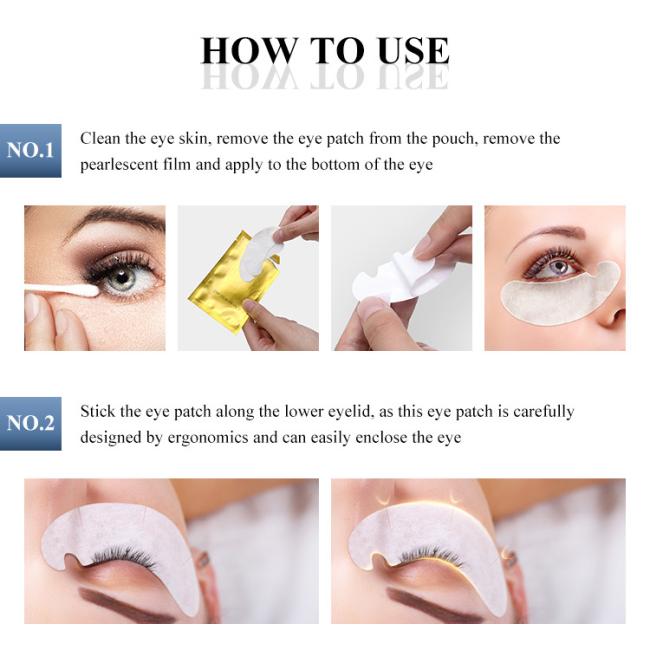 HOW TO USE

NO.1

Clean the eye skin, remove the eye patch from the pouch, remove the pearlescent film and apply to the bottom of the eye

NO.2

Stick the eye patch along the lower eyelid, as this eye patch is carefully designed by ergonomics and can easily enclose the eye