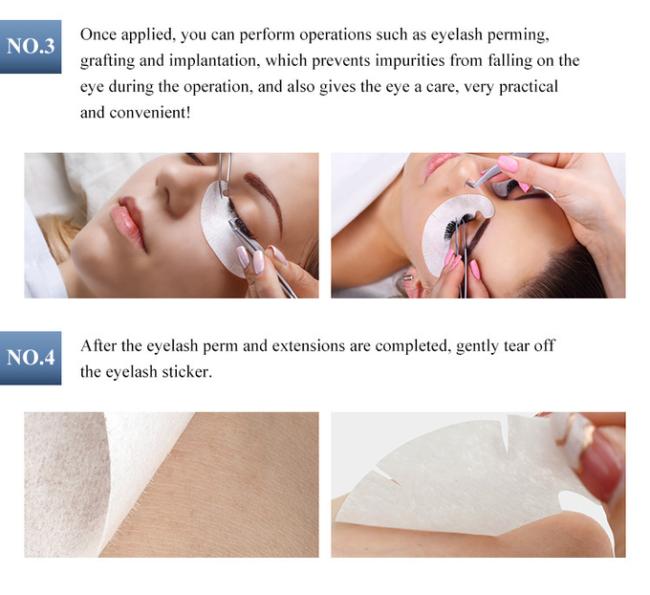 NO.3

Once applied, you can perform operations such as eyelash perming, grafting and implantation, which prevents impurities from falling on the eye during the operation, and also gives the eye a care, very practical and convenient!

NO.4

After the eyelash perm and extensions are completed, gently tear off the eyelash sticker.