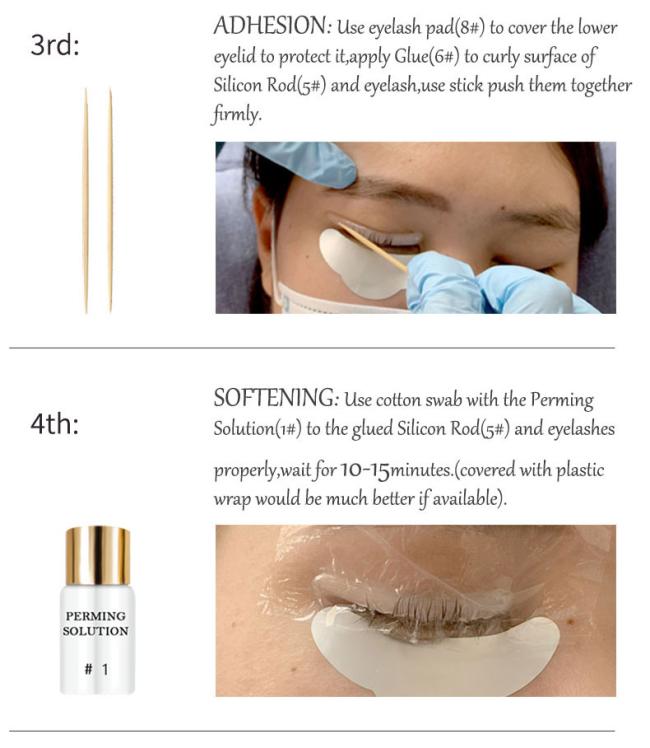 3rd:

ADHESION: Use eyelash pad(8#) to cover the lower eyelid to protect it,apply Glue(6#) to curly surface of Silicon Rod(5#) and eyelash,use stick push them together firmly.

4th:

SOFTENING: Use cotton swab with the Perming Solution(1#) to the glued Silicon Rod(5#) and eyelashes properly,wait for 10-15minutes.(covered with plastic wrap would be much better if available).

PERMING SOLUTION

# 1