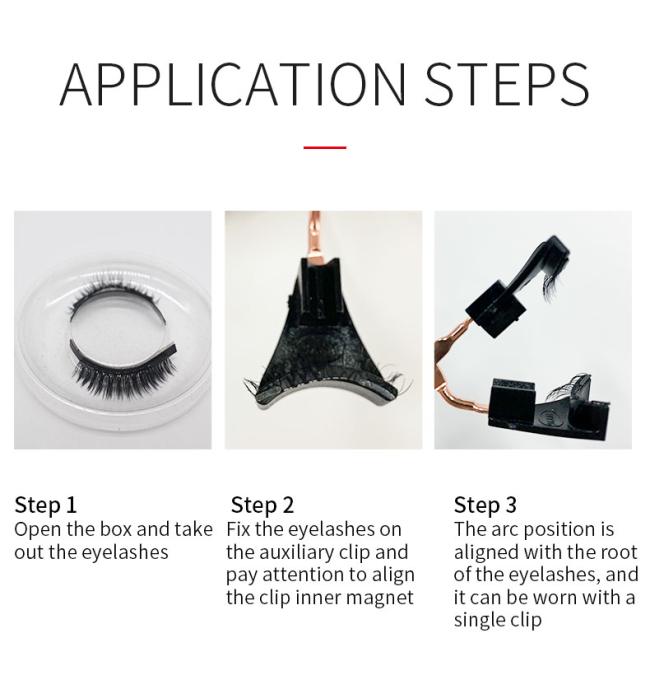 APPLICATION STEPS

Step 1
Open the box and take out the eyelashes

Step 2
Fix the eyelashes on the auxiliary clip and pay attention to align the clip inner magnet

Step 3
The arc position is aligned with the root of the eyelashes, and it can be worn with a single clip