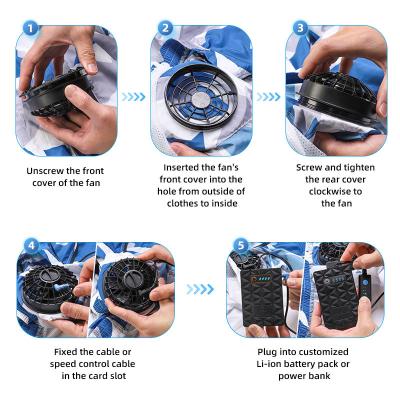 1

Unscrew the front cover of the fan

2

Inserted the fan's front cover into the hole from outside of clothes to inside

3

Screw and tighten the rear cover clockwise to the fan

4

Fixed the cable or speed control cable in the card slot

5

Plug into customized Li-ion battery pack or power bank