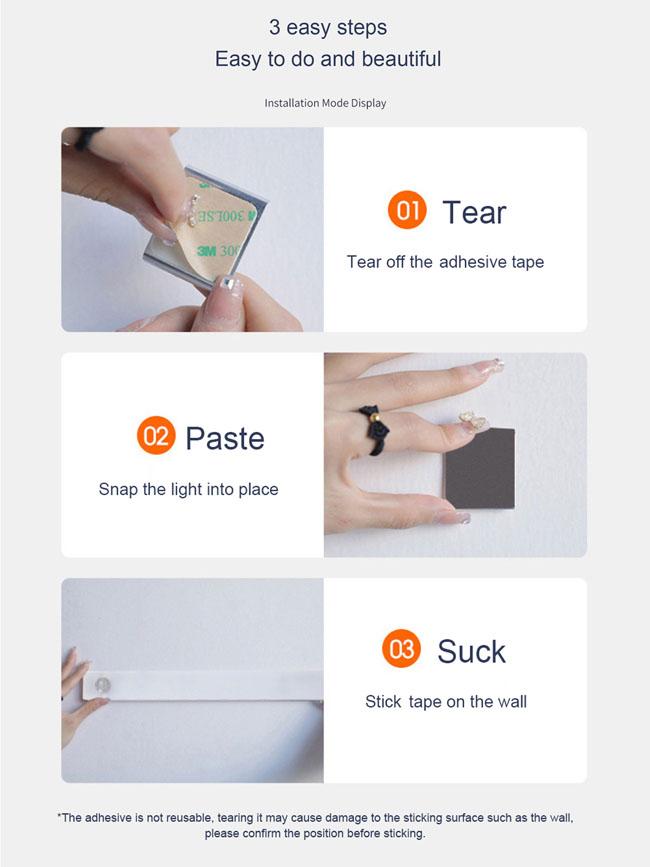 3 easy steps
Easy to do and beautiful

Installation Mode Display

3M 300LSE
3M 300

01 Tear
Tear off the adhesive tape

02 Paste
Snap the light into place

03 Suck
Stick tape on the wall

*The adhesive is not reusable, tearing it may cause damage to the sticking surface such as the wall, please confirm the position before sticking.