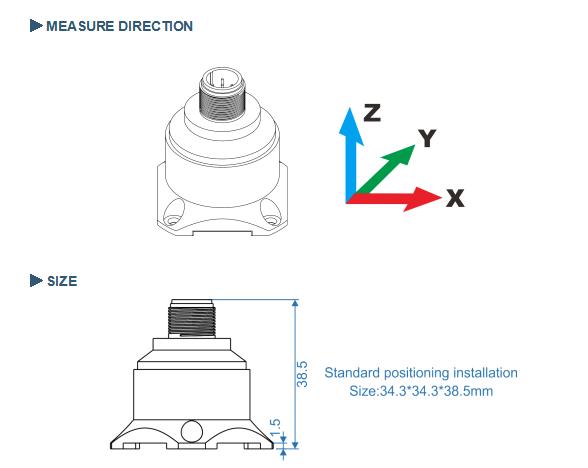 MEASURE DIRECTION

Z

Y

X

SIZE

38.5

1.5

Standard positioning installation
Size:34.3*34.3*38.5mm