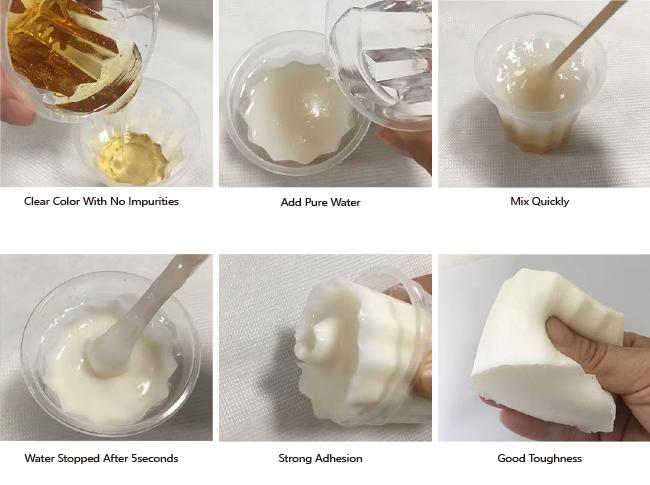 Clear Color With No Impurities

Add Pure Water

Mix Quickly

Water Stopped After 5seconds

Strong Adhesion

Good Toughness