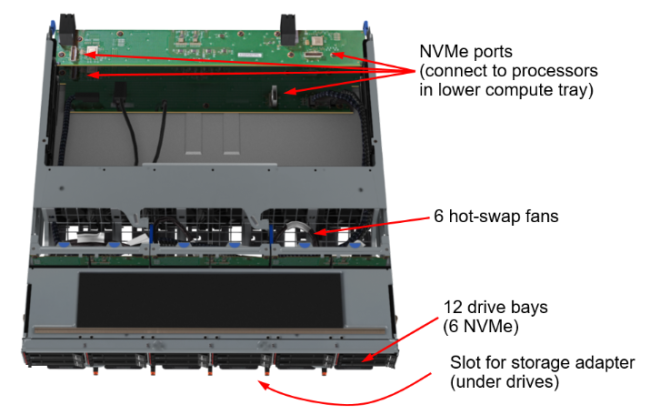 NVMe ports
(connect to processors
in lower compute tray)

6 hot-swap fans

12 drive bays
(6 NVMe)

Slot for storage adapter
(under drives)