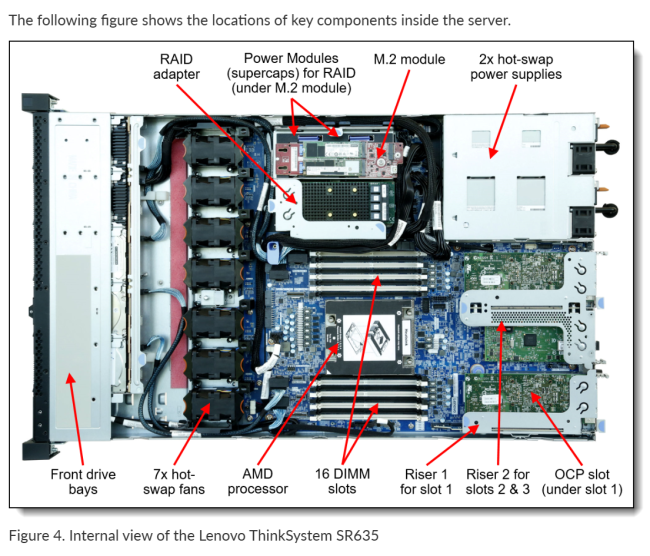 The following figure shows the locations of key components inside the server.

RAID adapter

Power Modules (supercaps) for RAID (under M.2 module)

M.2 module

2x hot-swap power supplies

Front drive bays

7x hot-swap fans

AMD processor

16 DIMM slots

Riser 1 for slot 1

Riser 2 for slots 2 & 3

OCP slot (under slot 1)

Figure 4. Internal view of the Lenovo ThinkSystem SR635