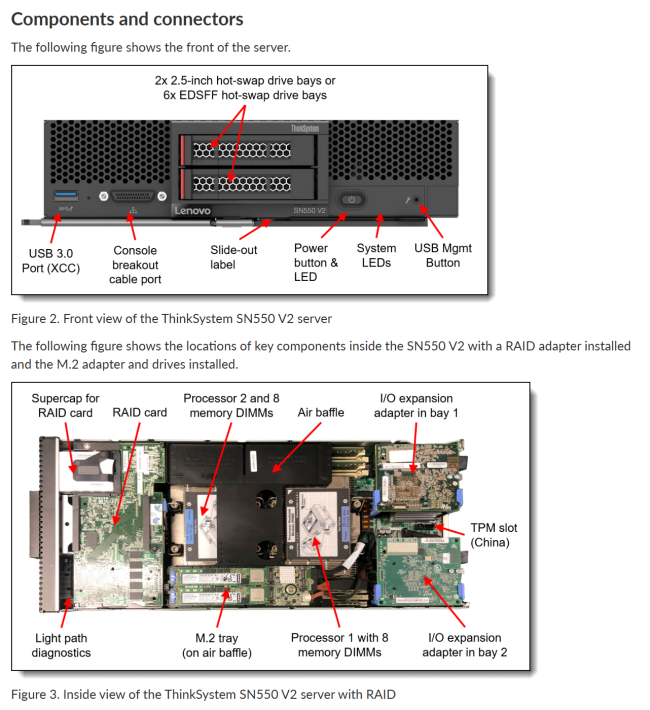 Components and connectors

The following figure shows the front of the server.

2x 2.5-inch hot-swap drive bays or 6x EDSFF hot-swap drive bays

ThinkSystem

Lenovo

SN550 V2

USB 3.0 Port (XCC)

Console breakout cable port

Slide-out label

Power button & LED

System LEDs

USB Mgmt Button

Figure 2. Front view of the ThinkSystem SN550 V2 server

The following figure shows the locations of key components inside the SN550 V2 with a RAID adapter installed and the M.2 adapter and drives installed.

Supercap for RAID card

RAID card

Processor 2 and 8 memory DIMMs

Air baffle

I/O expansion adapter in bay 1

TPM slot (China)

Light path diagnostics

M.2 tray (on air baffle)

Processor 1 with 8 memory DIMMs

I/O expansion adapter in bay 2

Figure 3. Inside view of the ThinkSystem SN550 V2 server with RAID