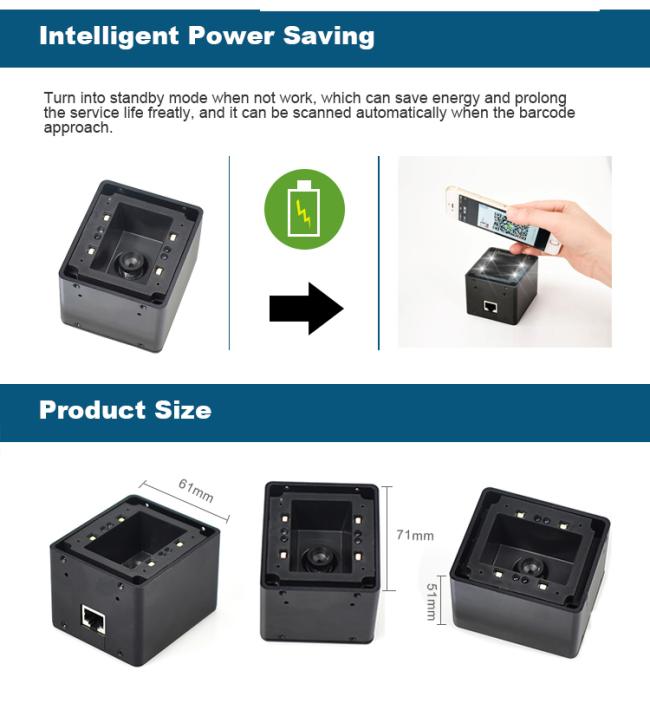 Intelligent Power Saving

Turn into standby mode when not work, which can save energy and prolong the service life freatly, and it can be scanned automatically when the barcode approach.

Product Size

61mm

71mm

51mm