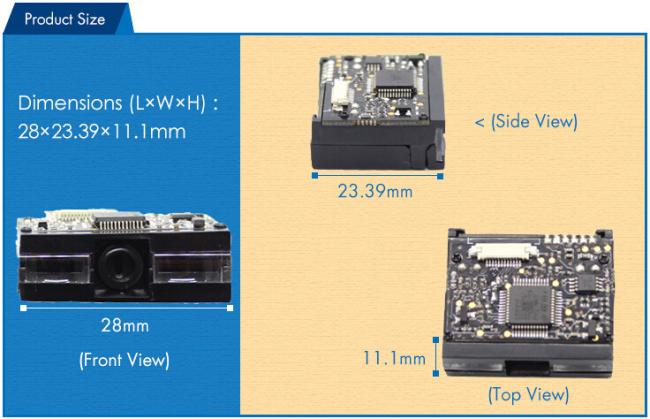 Product Size

Dimensions (L×W×H) : 28×23.39×11.1mm

28mm

(Front View)

< (Side View)

23.39mm

11.1mm

(Top View)