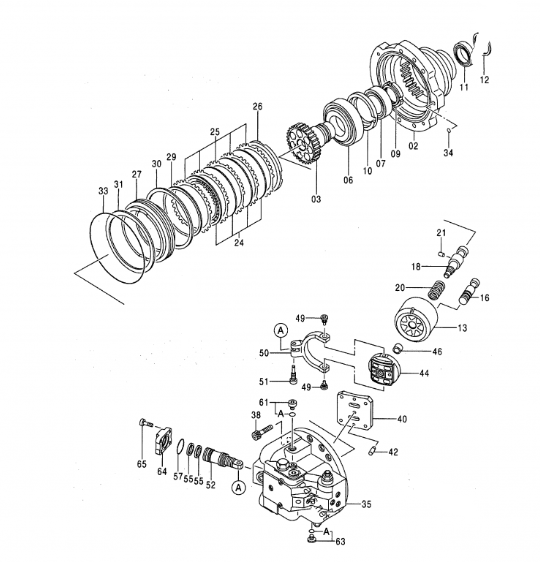 11
12
26
25
02
34
09
07
10
06
03
29
30
27
31
33
24
21
18
20
16
13
49
A
50
46
44
51
49
61
A
38
40
42
65
64
57
55
55
52
A
35
A
63