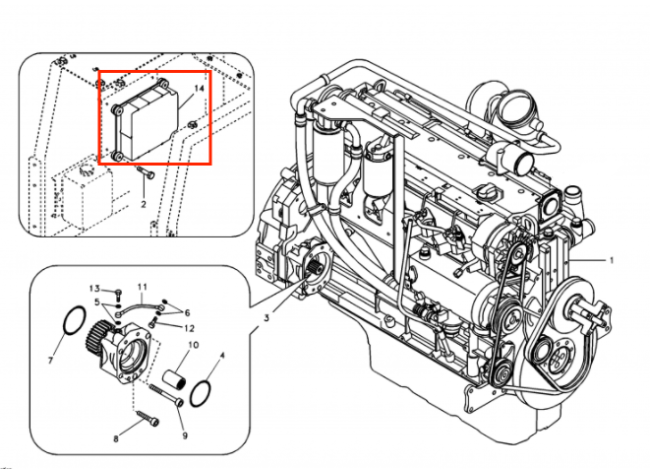 14
2
1
3
13
11
5
6
12
7
10
4
8
9