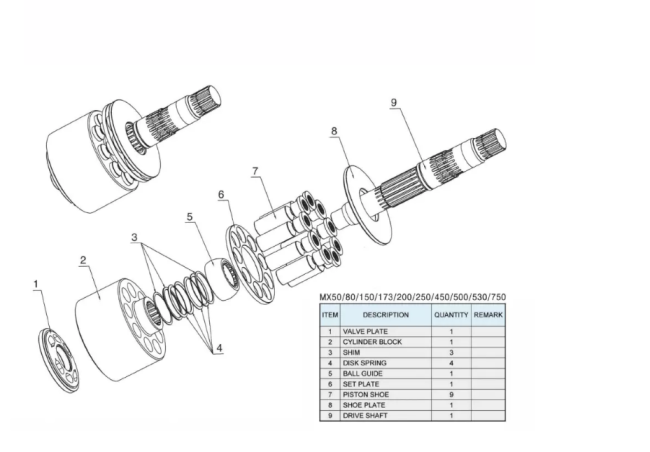 9

8

7

6

5

3

2

1

4

MX50/80/150/173/200/250/450/500/530/750

| ITEM | DESCRIPTION | QUANTITY | REMARK |
|---|---|---|---|
| 1 | VALVE PLATE | 1 | |
| 2 | CYLINDER BLOCK | 1 | |
| 3 | SHIM | 3 | |
| 4 | DISK SPRING | 4 | |
| 5 | BALL GUIDE | 1 | |
| 6 | SET PLATE | 1 | |
| 7 | PISTON SHOE | 9 | |
| 8 | SHOE PLATE | 1 | |
| 9 | DRIVE SHAFT | 1 | |