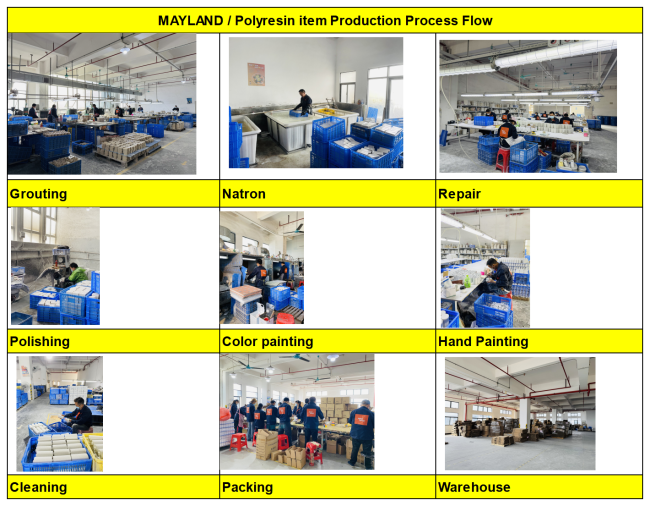 MAYLAND / Polyresin item Production Process Flow

| Grouting | Natron | Repair |
|---|---|---|
| Polishing | Color painting | Hand Painting |
| Cleaning | Packing | Warehouse |