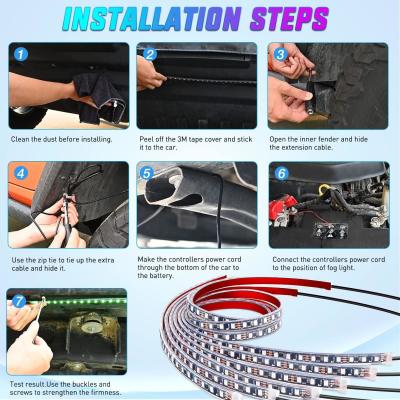 INSTALLATION STEPS

1

Clean the dust before installing.

2

Peel off the 3M tape cover and stick it to the car.

3

Open the inner fender and hide the extension cable.

4

Use the zip tie to tie up the extra cable and hide it.

5

Make the controllers power cord through the bottom of the car to the battery.

6

Connect the controllers power cord to the position of fog light.

7

Test result.Use the buckles and screws to strengthen the firmness.