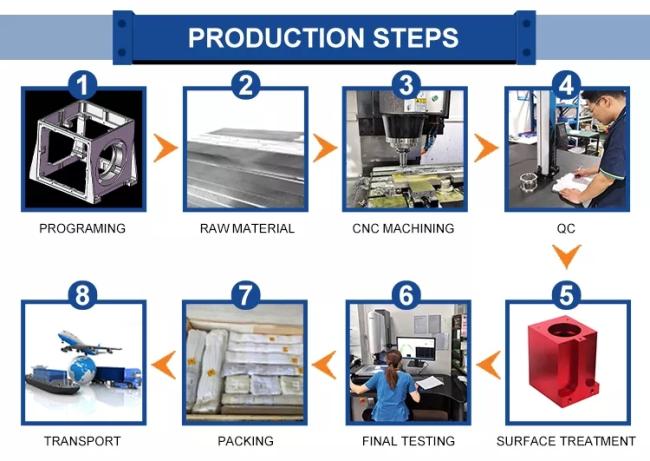 PRODUCTION STEPS

1
PROGRAMING

2
RAW MATERIAL

3
CNC MACHINING

4
QC

5
SURFACE TREATMENT

6
FINAL TESTING

7
PACKING

8
TRANSPORT