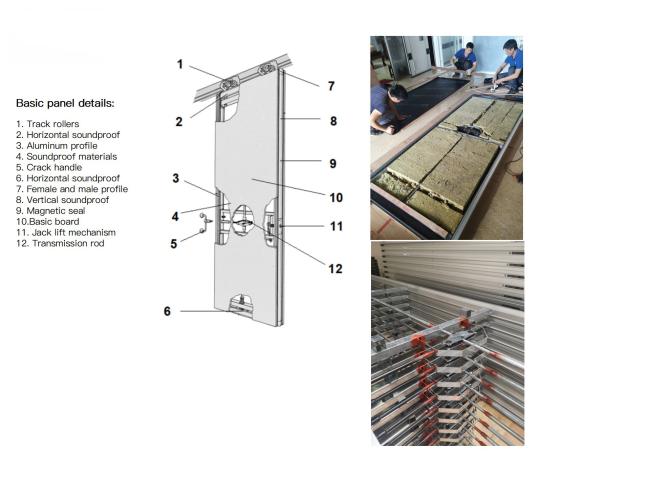 Basic panel details:

1. Track rollers
2. Horizontal soundproof
3. Aluminum profile
4. Soundproof materials
5. Crack handle
6. Horizontal soundproof
7. Female and male profile
8. Vertical soundproof
9. Magnetic seal
10.Basic board
11. Jack lift mechanism
12. Transmission rod

1
2
3
4
5
6
7
8
9
10
11
12