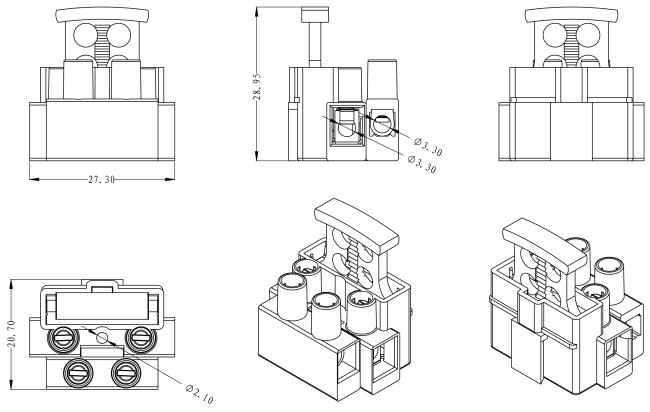 27.30

28.95

Ø3.30

Ø3.30

20.70

Ø2.10