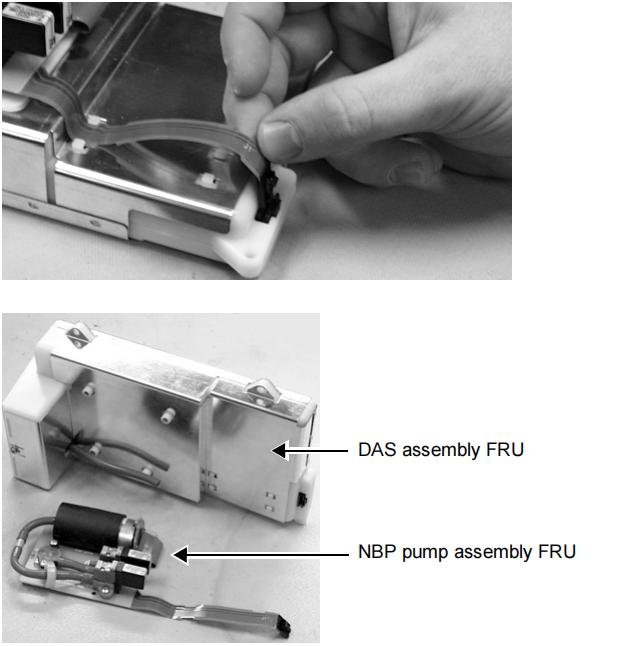 DAS assembly FRU

NBP pump assembly FRU