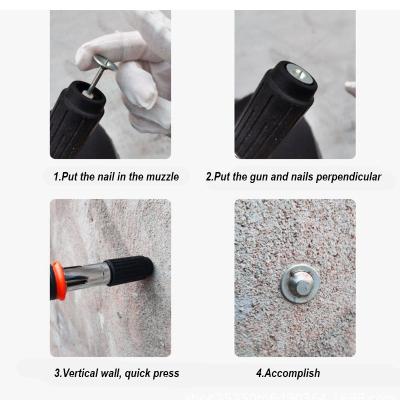 1.Put the nail in the muzzle

2.Put the gun and nails perpendicular

3.Vertical wall, quick press

4.Accomplish