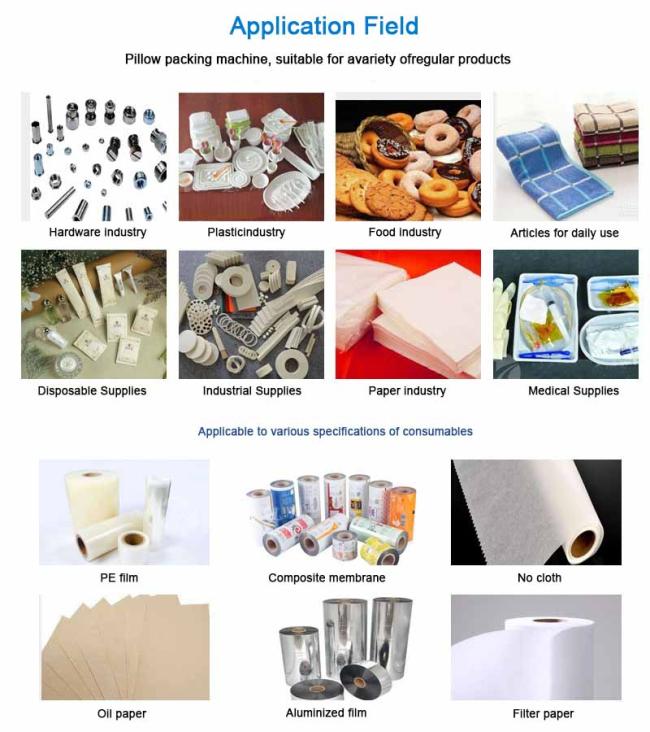 Application Field

Pillow packing machine, suitable for avariety ofregular products

Hardware industry

Plasticindustry

Food industry

Articles for daily use

Disposable Supplies

Industrial Supplies

Paper industry

Medical Supplies

Applicable to various specifications of consumables

PE film

Composite membrane

No cloth

Oil paper

Aluminized film

Filter paper