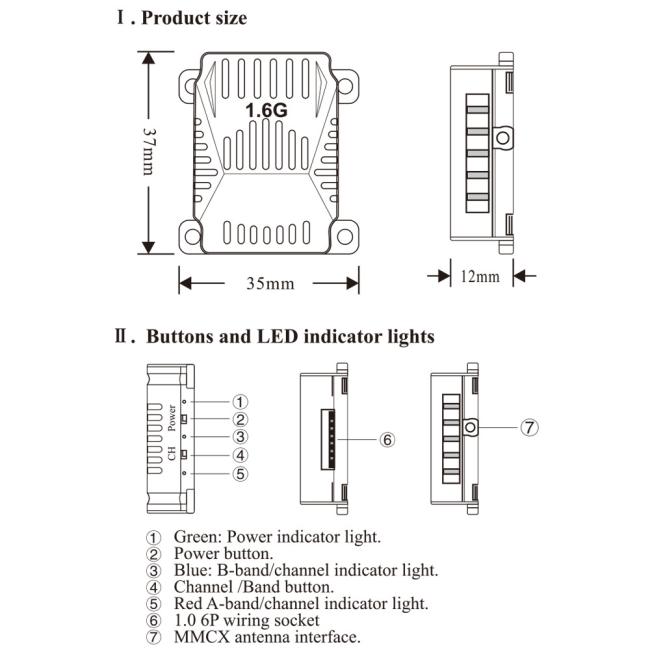 Ⅰ. Product size

1.6G

37mm

35mm

12mm

Ⅱ. Buttons and LED indicator lights

Power

CH

①
②
③
④
⑤
⑥
⑦

① Green: Power indicator light.
② Power button.
③ Blue: B-band/channel indicator light.
④ Channel /Band button.
⑤ Red A-band/channel indicator light.
⑥ 1.0 6P wiring socket
⑦ MMCX antenna interface.