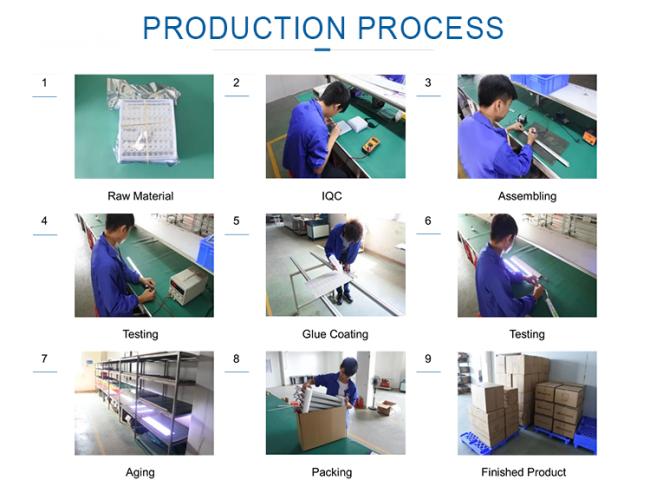 PRODUCTION PROCESS

1

Raw Material

2

IQC

3

Assembling

4

Testing

5

Glue Coating

6

Testing

7

Aging

8

Packing

9

Finished Product