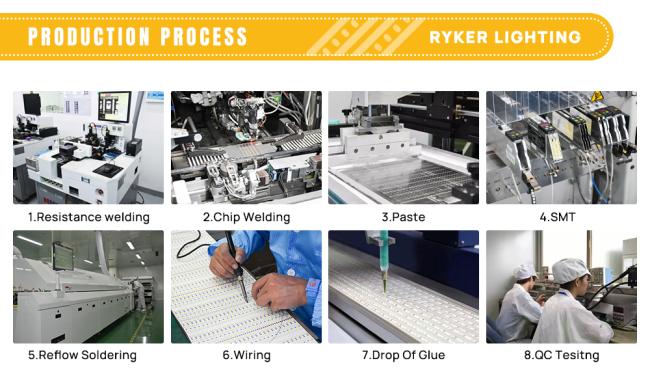 PRODUCTION PROCESS

RYKER LIGHTING

1.Resistance welding

2.Chip Welding

3.Paste

4.SMT

5.Reflow Soldering

6.Wiring

7.Drop Of Glue

8.QC Tesitng