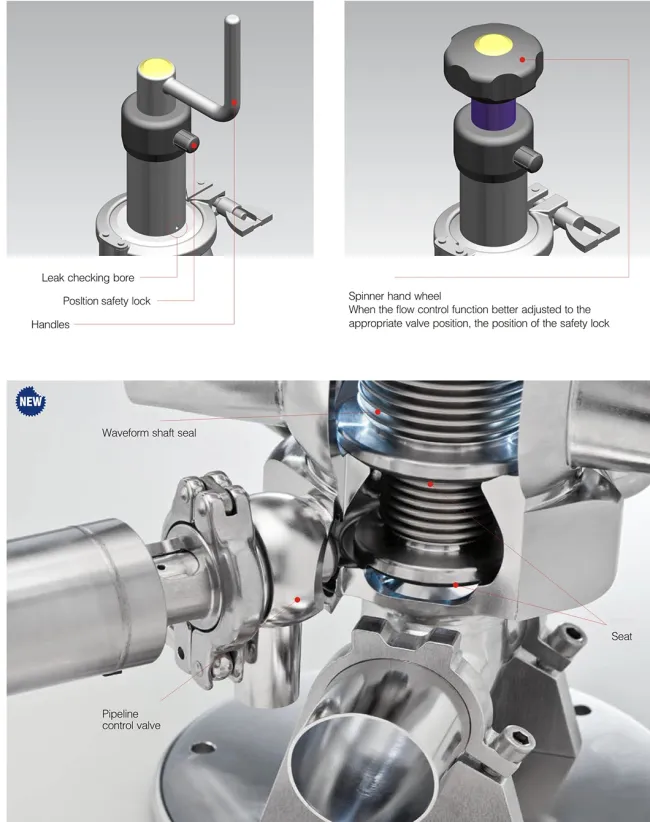 Leak checking bore

Position safety lock

Handles

Spinner hand wheel
When the flow control function better adjusted to the appropriate valve position, the position of the safety lock

NEW

Waveform shaft seal

Seat

Pipeline
control valve