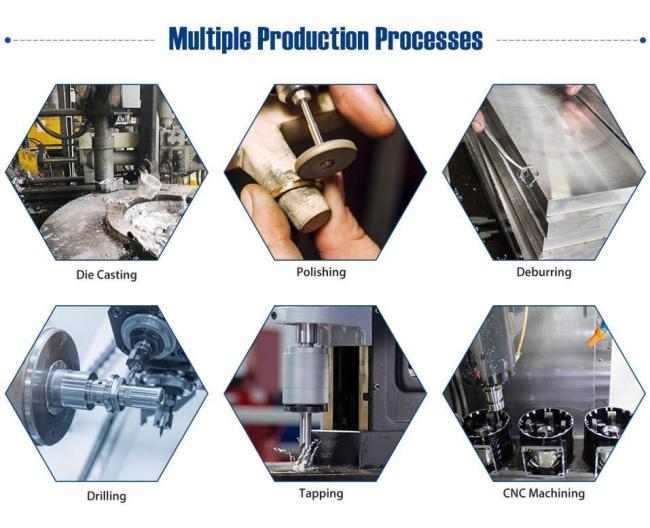 Multiple Production Processes

Die Casting

Polishing

Deburring

Drilling

Tapping

CNC Machining