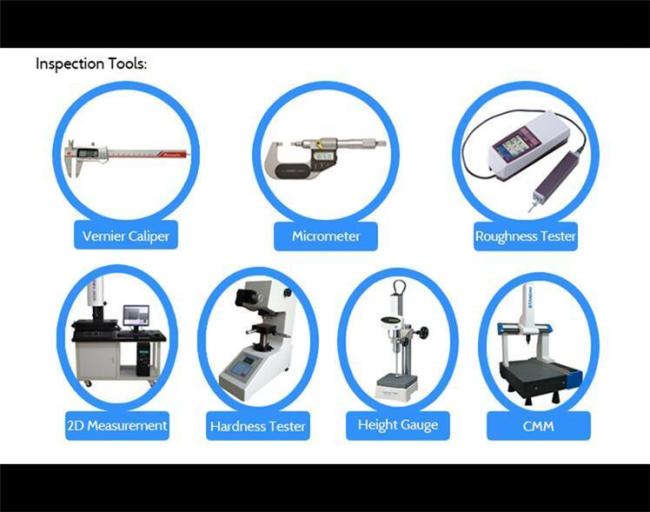 Inspection Tools:

Vernier Caliper

Micrometer

Roughness Tester

2D Measurement

Hardness Tester

Height Gauge

CMM