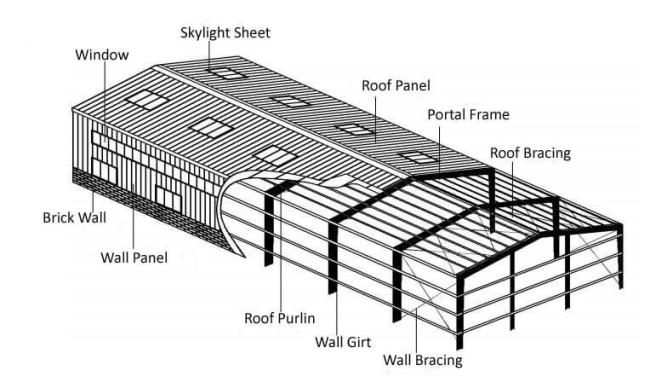 Skylight Sheet
Window
Roof Panel
Portal Frame
Roof Bracing
Brick Wall
Wall Panel
Roof Purlin
Wall Girt
Wall Bracing