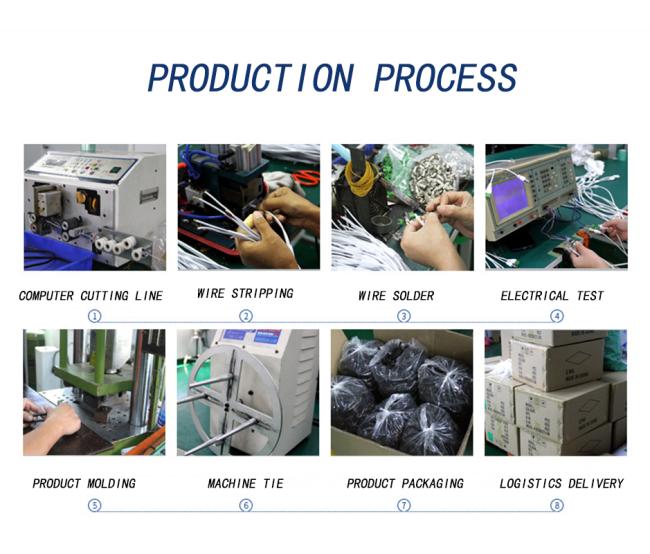 PRODUCTION PROCESS

COMPUTER CUTTING LINE
①

WIRE STRIPPING
②

WIRE SOLDER
③

ELECTRICAL TEST
④

PRODUCT MOLDING
⑤

MACHINE TIE
⑥

PRODUCT PACKAGING
⑦

LOGISTICS DELIVERY
⑧